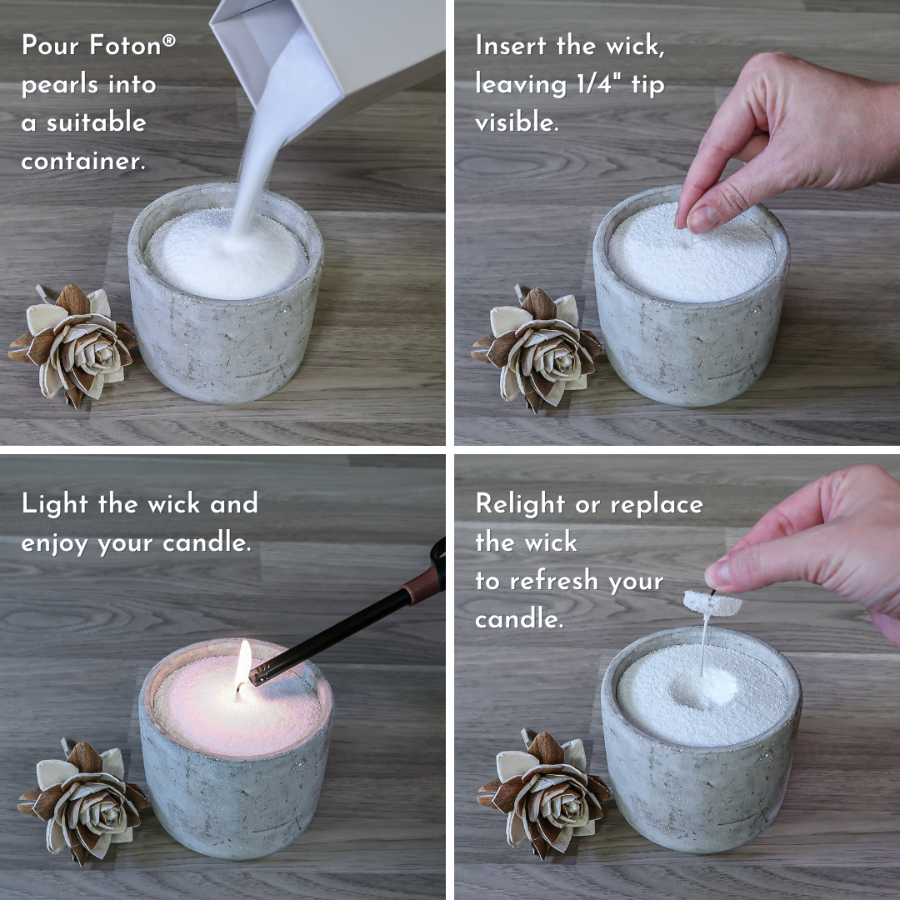 Pour Foton® pearls into a suitable container.

Insert the wick, leaving 1/4" tip visible.

Light the wick and enjoy your candle.

Relight or replace the wick to refresh your candle.