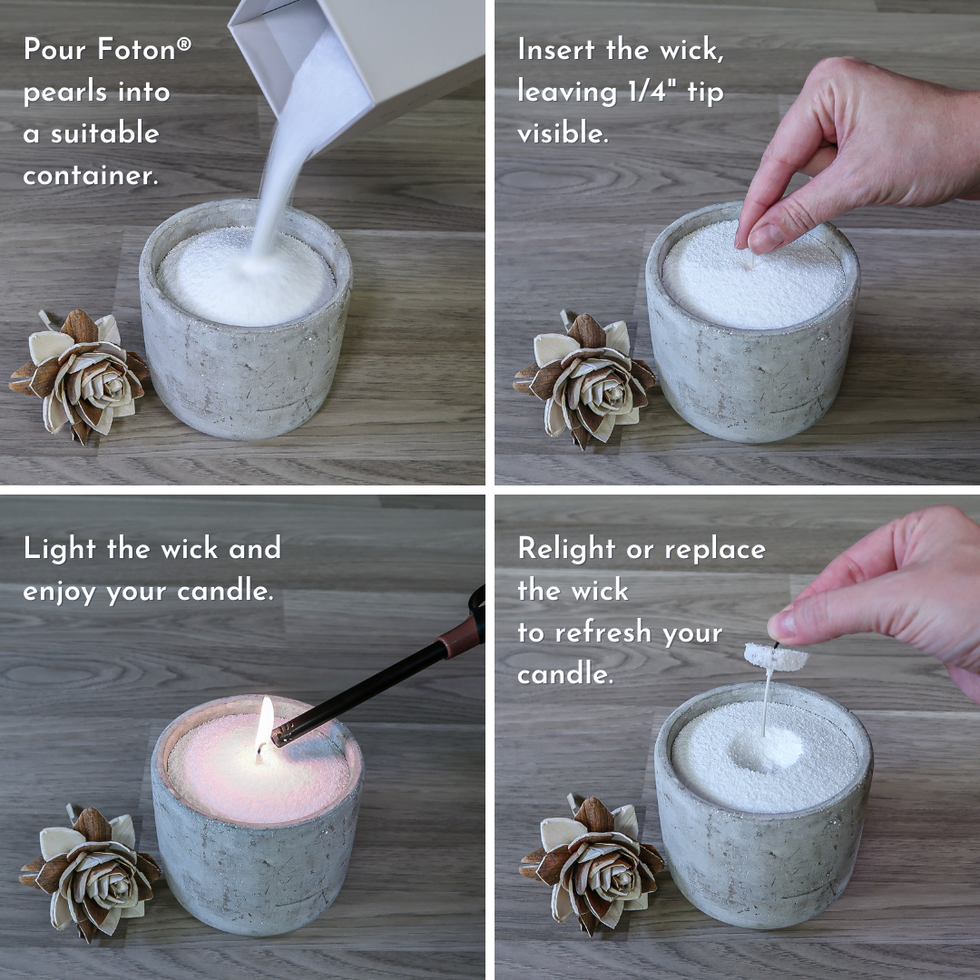 Pour Foton® pearls into a suitable container.

Insert the wick, leaving 1/4" tip visible.

Light the wick and enjoy your candle.

Relight or replace the wick to refresh your candle.